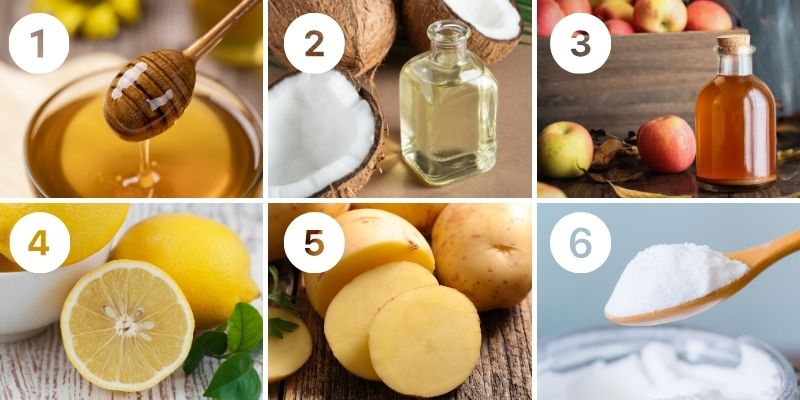 1
2
3
4
5
6