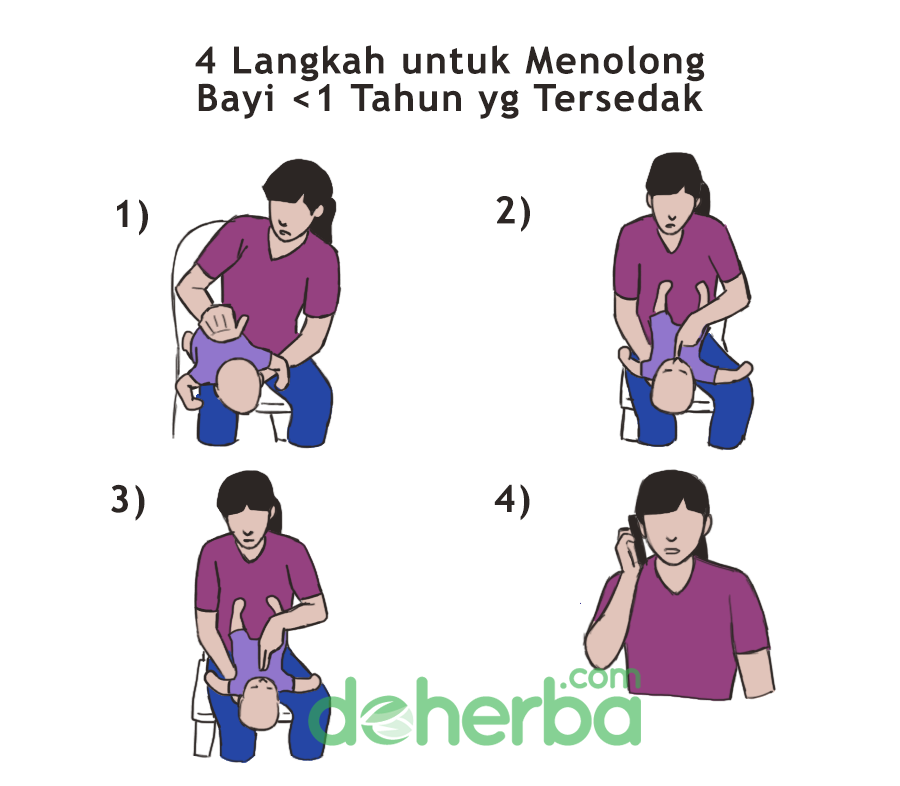 4 Langkah untuk Menolong Bayi <1 Tahun yg Tersedak

1)

2)

3)

4)

deherba.com